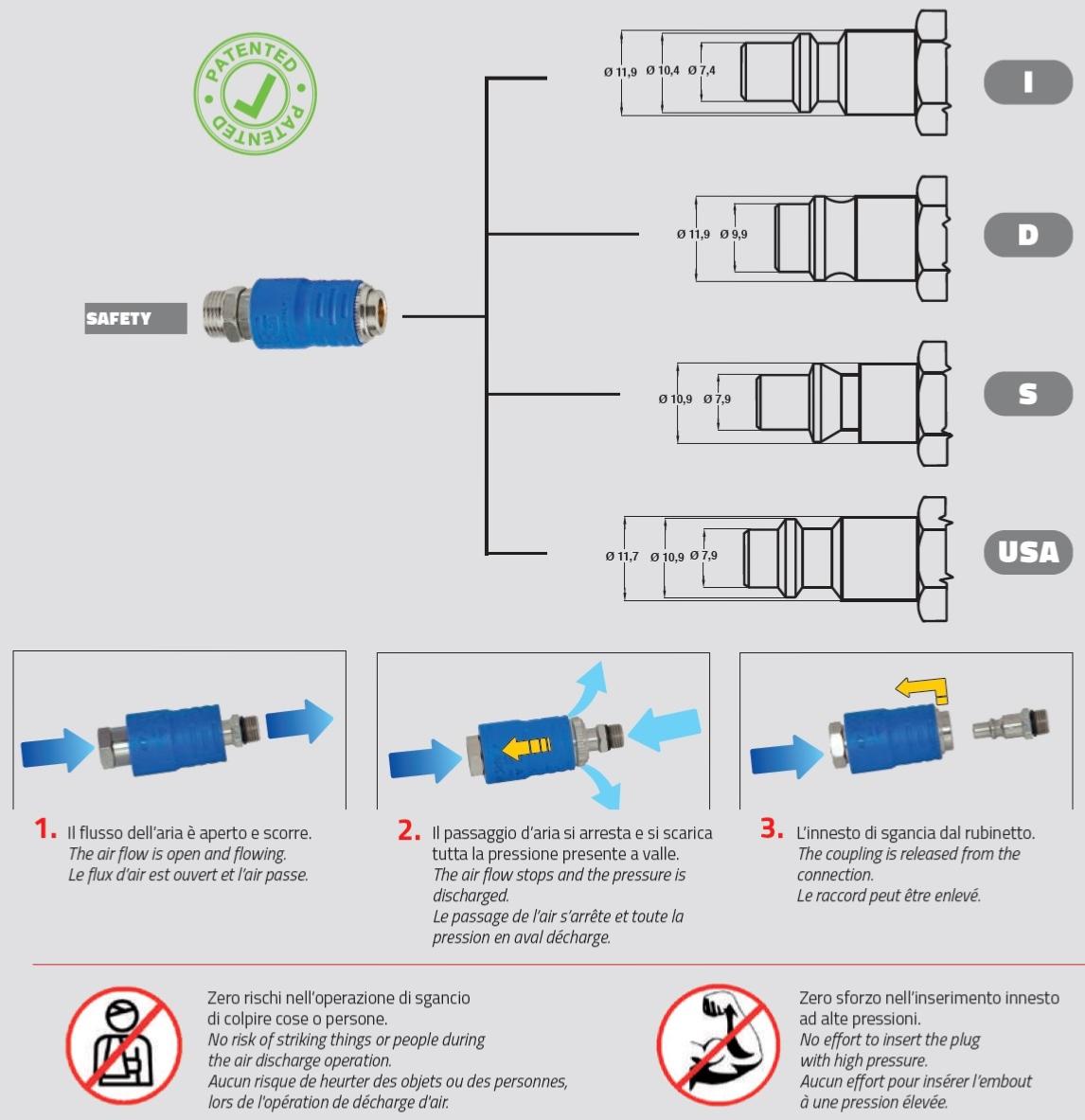 PATENTED
PATENTED

SAFETY

Ø 11,9 Ø 10,4 Ø 7,4

I

Ø 11,9 Ø 9,9

D

Ø 10,9 Ø 7,9

S

Ø 11,7 Ø 10,9 Ø 7,9

USA

1. Il flusso dell'aria è aperto e scorre.
The air flow is open and flowing.
Le flux d'air est ouvert et l'air passe.

2. Il passaggio d'aria si arresta e si scarica tutta la pressione presente a valle.
The air flow stops and the pressure is discharged.
Le passage de l'air s'arrête et toute la pression en aval décharge.

3. L'innesto di sgancia dal rubinetto.
The coupling is released from the connection.
Le raccord peut être enlevé.

Zero rischi nell'operazione di sgancio di colpire cose o persone.
No risk of striking things or people during the air discharge operation.
Aucun risque de heurter des objets ou des personnes, lors de l'opération de décharge d'air.

Zero sforzo nell'inserimento innesto ad alte pressioni.
No effort to insert the plug with high pressure.
Aucun effort pour insérer l'embout à une pression élevée.